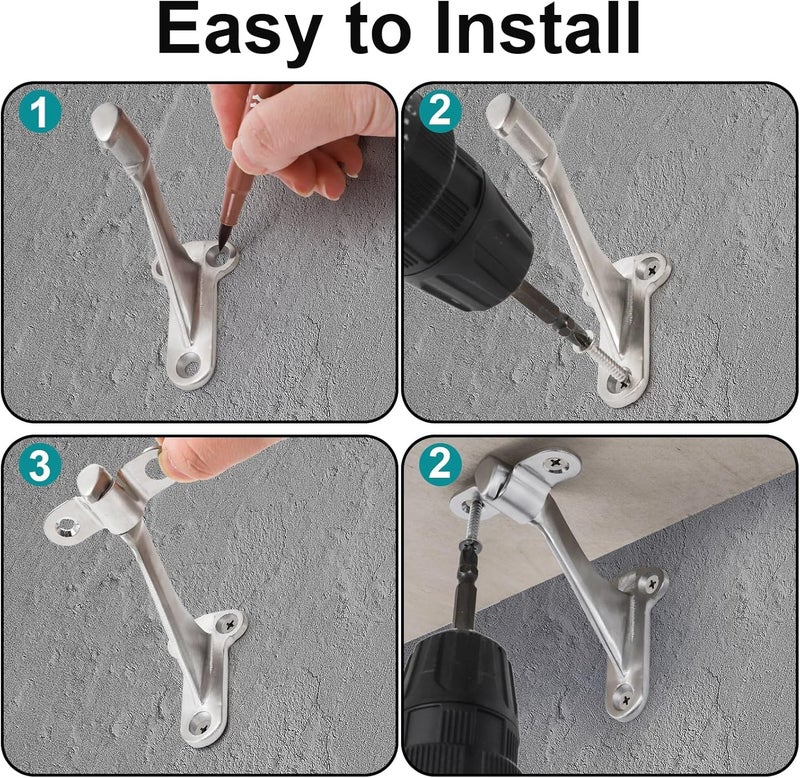 Easy to Install

1

2

3

2